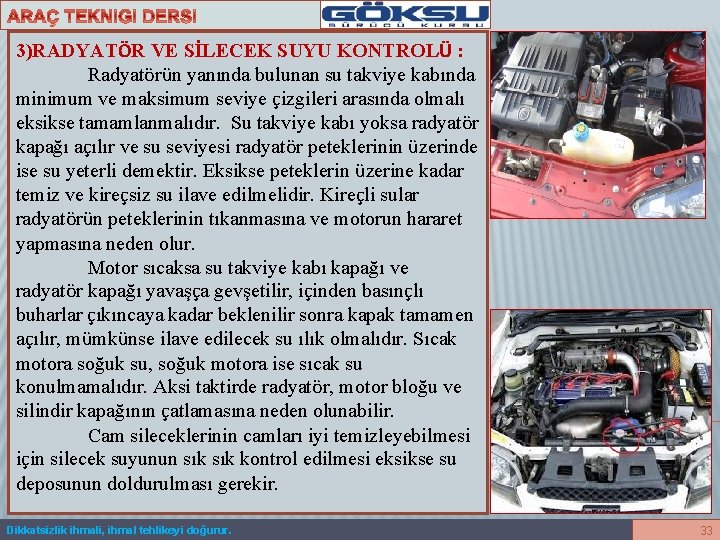 ARAÇ TEKNIGI DERSI

GÖKSU
SÜRÜCÜ KURSU

3)RADYATÖR VE SİLECEK SUYU KONTROLÜ :

Radyatörün yanında bulunan su takviye kabında minimum ve maksimum seviye çizgileri arasında olmalı eksikse tamamlanmalıdır. Su takviye kabı yoksa radyatör kapağı açılır ve su seviyesi radyatör peteklerinin üzerinde ise su yeterli demektir. Eksikse peteklerin üzerine kadar temiz ve kireçsiz su ilave edilmelidir. Kireçli sular radyatörün peteklerinin tıkanmasına ve motorun hararet yapmasına neden olur.

Motor sıcaksa su takviye kabı kapağı ve radyatör kapağı yavaşça gevşetilir, içinden basınçlı buharlar çıkıncaya kadar beklenilir sonra kapak tamamen açılır, mümkünse ilave edilecek su ılık olmalıdır. Sıcak motora soğuk su, soğuk motora ise sıcak su konulmamalıdır. Aksi taktirde radyatör, motor bloğu ve silindir kapağının çatlamasına neden olunabilir.

Cam sileceklerinin camları iyi temizleyebilmesi için silecek suyunun sık sık kontrol edilmesi eksikse su deposunun doldurulması gerekir.

Dikkatsizlik ihmali, ihmal tehlikeyi doğurur.

33