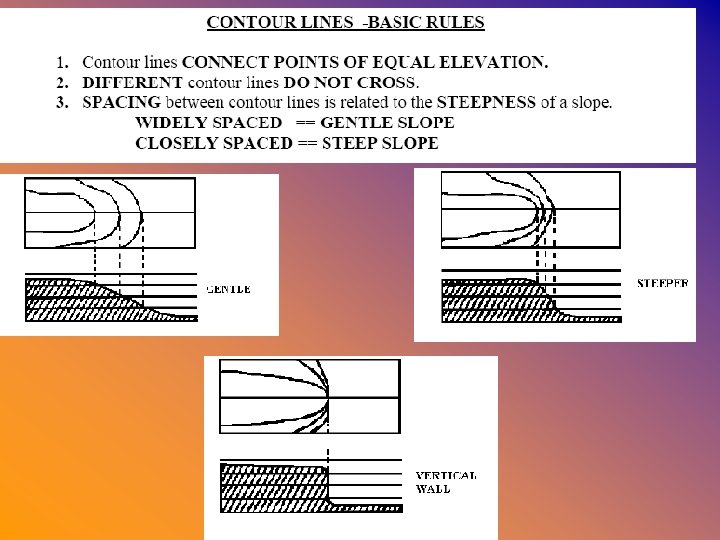 CONTOUR LINES -BASIC RULES

1. Contour lines CONNECT POINTS OF EQUAL ELEVATION.
2. DIFFERENT contour lines DO NOT CROSS.
3. SPACING between contour lines is related to the STEEPNESS of a slope.
WIDELY SPACED == GENTLE SLOPE
CLOSELY SPACED == STEEP SLOPE

GENTLE

STEEPER

VERTICAL WALL