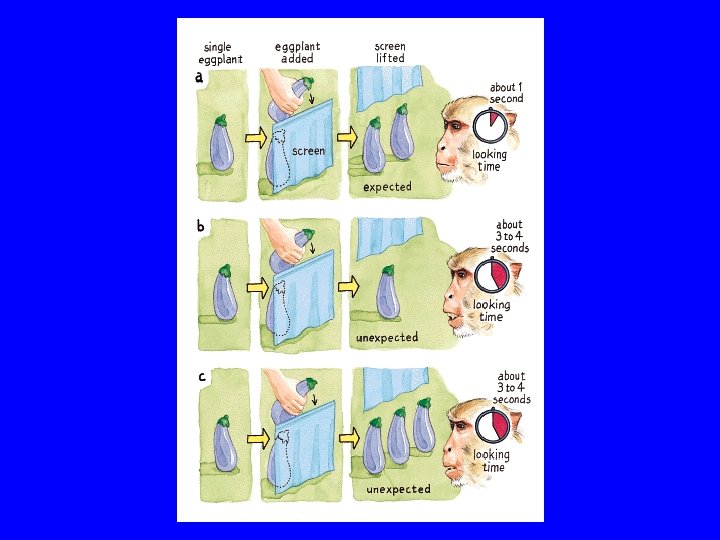 single eggplant

eggplant added

screen lifted

a

screen

expected

about 1 second

looking time

b

unexpected

about 3 to 4 seconds

looking time

c

unexpected

about 3 to 4 seconds

looking time