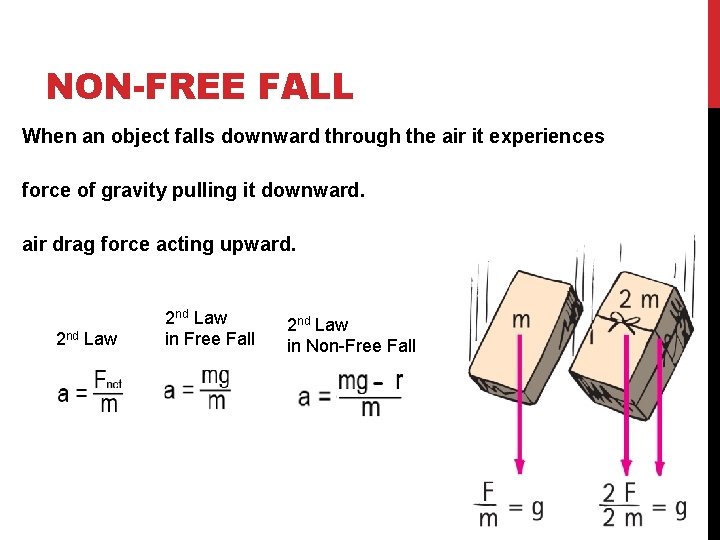 NON-FREE FALL

When an object falls downward through the air it experiences

force of gravity pulling it downward.

air drag force acting upward.

2nd Law

$a = \frac{F_{net}}{m}$

2nd Law in Free Fall

$a = \frac{mg}{m}$

2nd Law in Non-Free Fall

$a = \frac{mg - r}{m}$

m

2 m

$\frac{F}{m} = g$

$\frac{2F}{2m} = g$