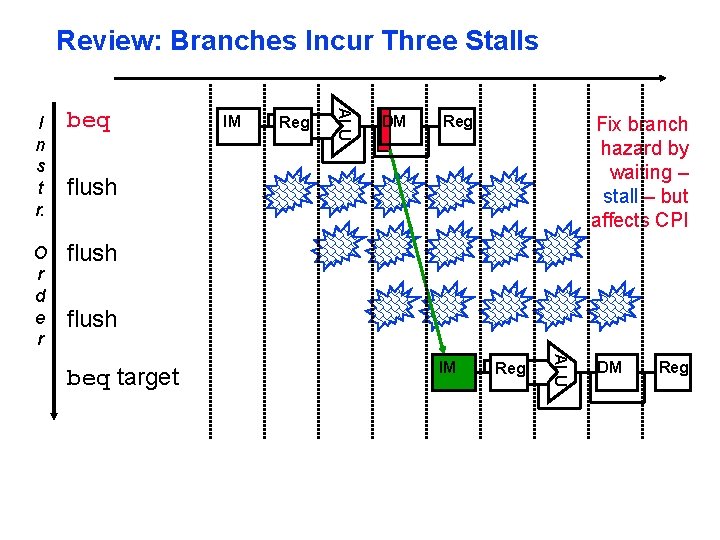 Review: Branches Incur Three Stalls

I n s t r. O r d e r

beq

IM Reg ALU DM Reg

Fix branch hazard by waiting – stall – but affects CPI

flush

flush

flush

beq target

IM Reg ALU DM Reg