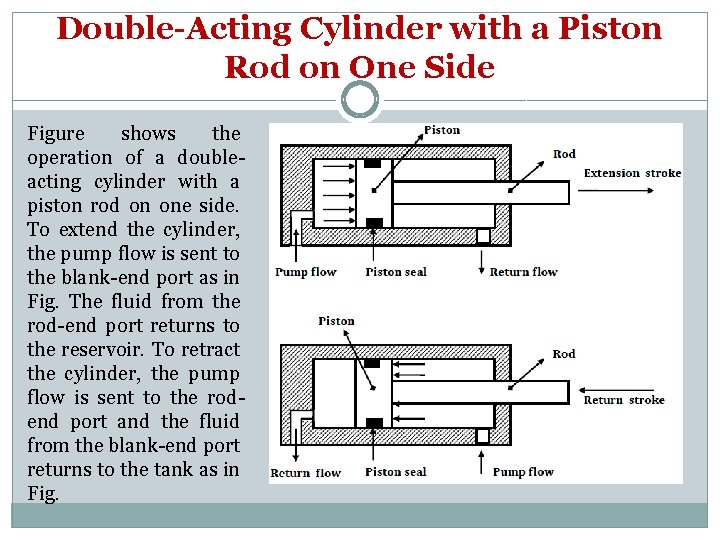 Double-Acting Cylinder with a Piston Rod on One Side

Figure shows the operation of a double-acting cylinder with a piston rod on one side. To extend the cylinder, the pump flow is sent to the blank-end port as in Fig. The fluid from the rod-end port returns to the reservoir. To retract the cylinder, the pump flow is sent to the rod-end port and the fluid from the blank-end port returns to the tank as in Fig.

Piston
Rod
Extension stroke
Pump flow
Piston seal
Return flow

Piston
Rod
Return stroke
Return flow
Piston seal
Pump flow