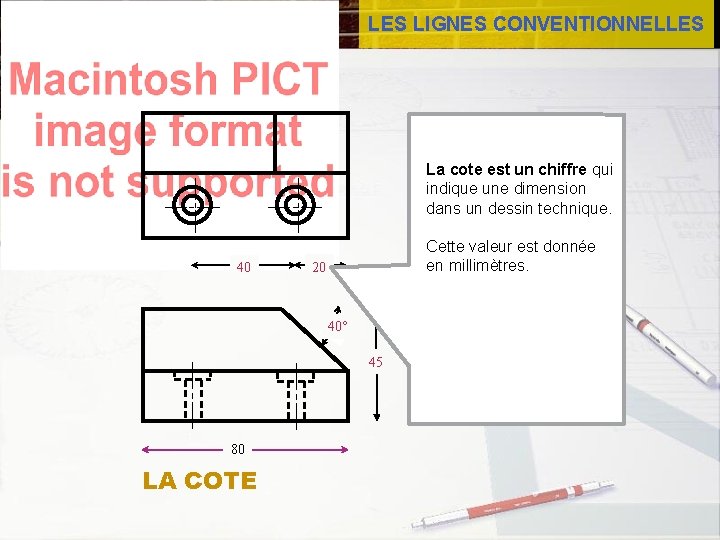 LES LIGNES CONVENTIONNELLES

Macintosh PICT image format is not supported

La cote est un chiffre qui indique une dimension dans un dessin technique.

Cette valeur est donnée en millimètres.

40
20
40°
45
80

LA COTE