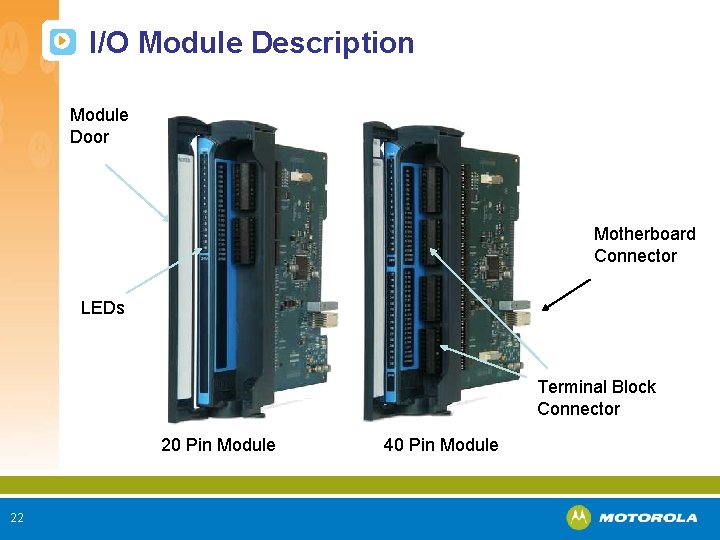 I/O Module Description

Module Door

LEDs

Motherboard Connector

Terminal Block Connector

20 Pin Module

40 Pin Module

22

MOTOROLA