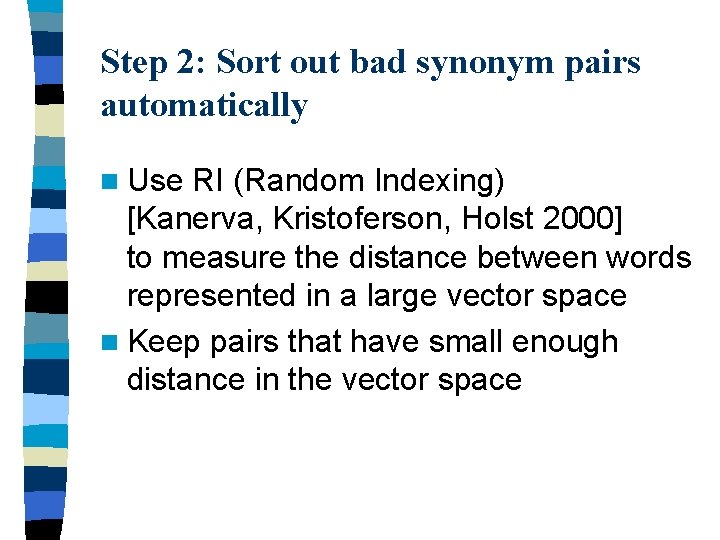 Step 2: Sort out bad synonym pairs automatically

Use RI (Random Indexing) [Kanerva, Kristoferson, Holst 2000] to measure the distance between words represented in a large vector space

Keep pairs that have small enough distance in the vector space