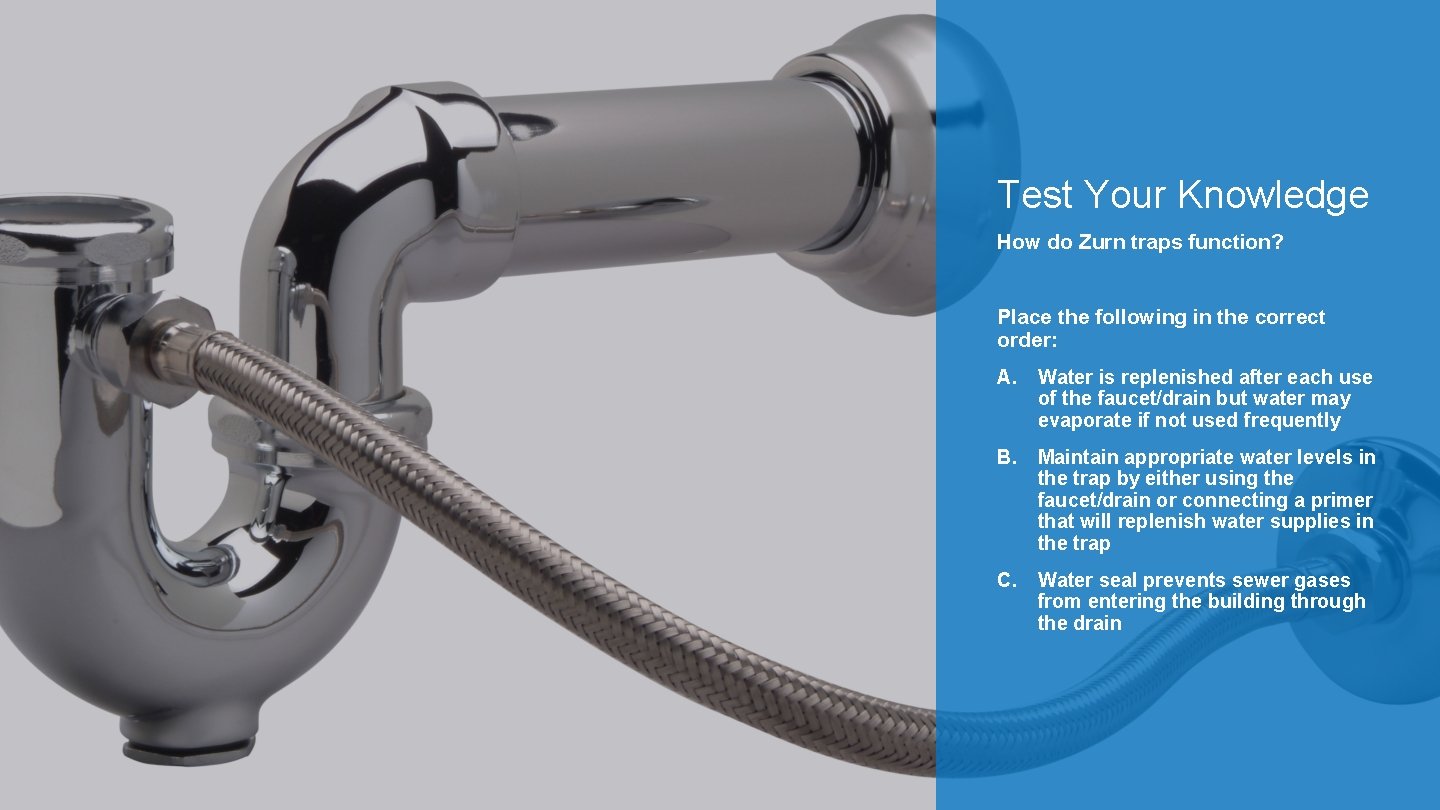 Test Your Knowledge

How do Zurn traps function?

Place the following in the correct order:

A. Water is replenished after each use of the faucet/drain but water may evaporate if not used frequently

B. Maintain appropriate water levels in the trap by either using the faucet/drain or connecting a primer that will replenish water supplies in the trap

C. Water seal prevents sewer gases from entering the building through the drain