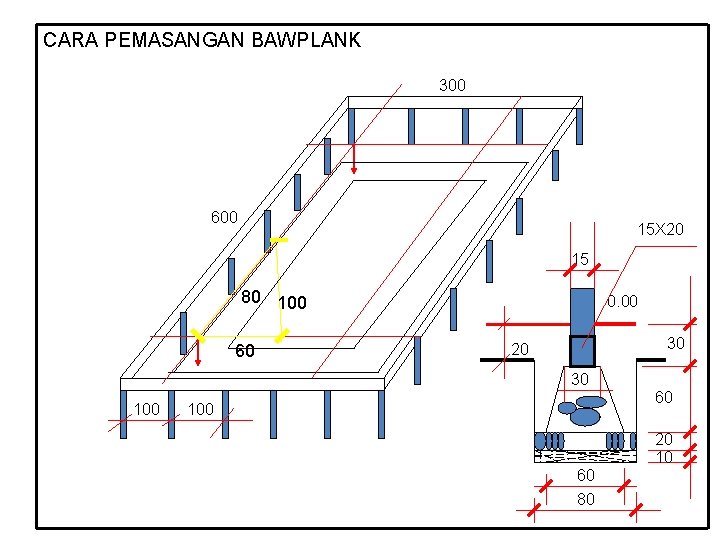 CARA PEMASANGAN BAWPLANK

300

600

80

100

60

100

100

15X20

15

0.00

20

30

30

60

20

10

60

80