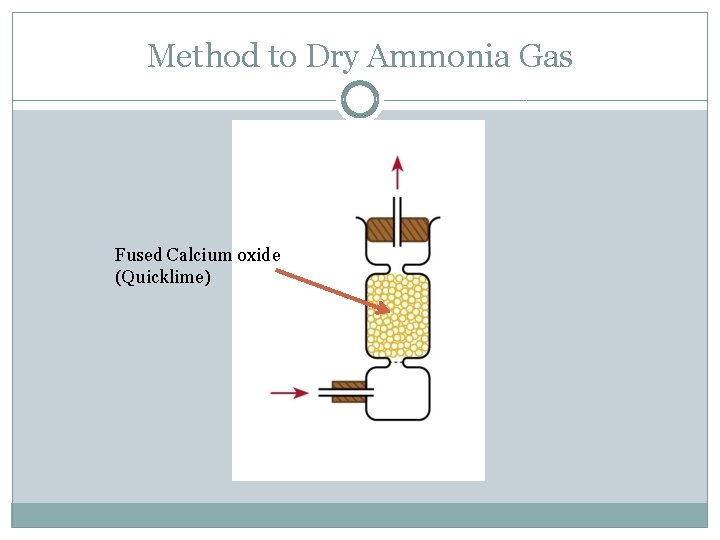 Method to Dry Ammonia Gas

Fused Calcium oxide
(Quicklime)