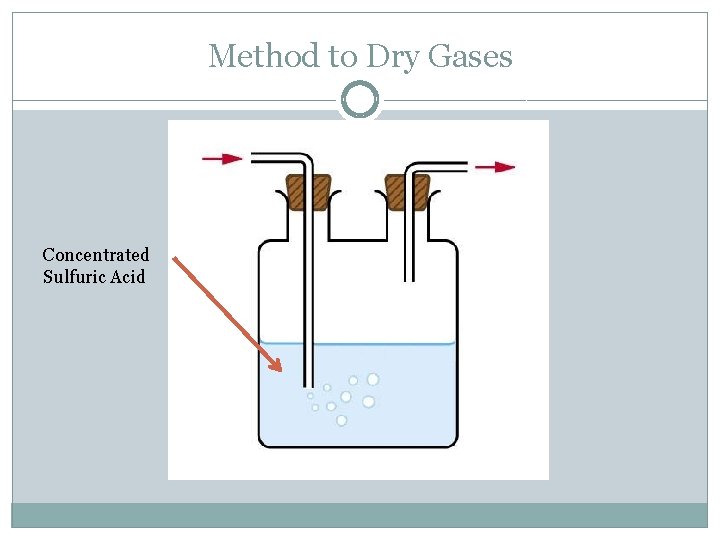 Method to Dry Gases

Concentrated Sulfuric Acid