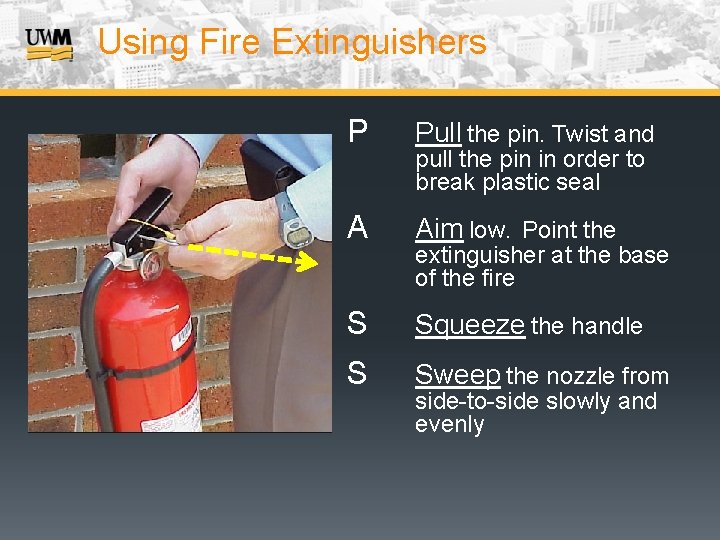 UWM Using Fire Extinguishers

P Pull the pin. Twist and pull the pin in order to break plastic seal

A Aim low. Point the extinguisher at the base of the fire

S Squeeze the handle

S Sweep the nozzle from side-to-side slowly and evenly