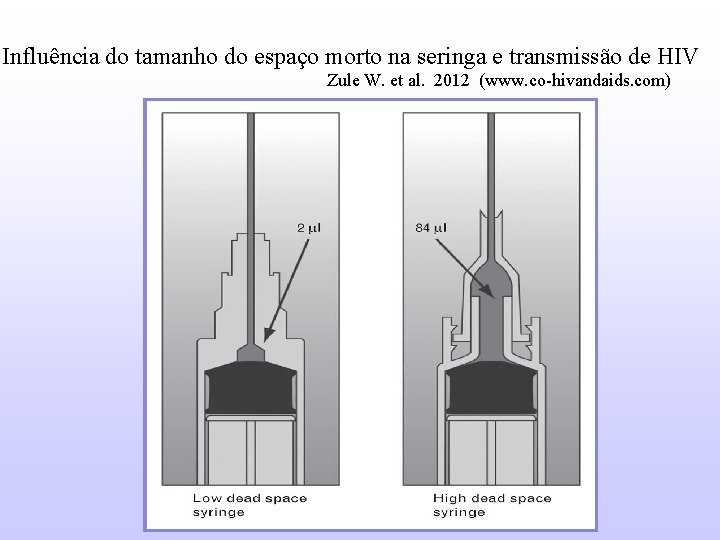 Influência do tamanho do espaço morto na seringa e transmissão de HIV

Zule W. et al. 2012 (www.co-hivandaids.com)

2 μl

84 μl

Low dead space syringe

High dead space syringe