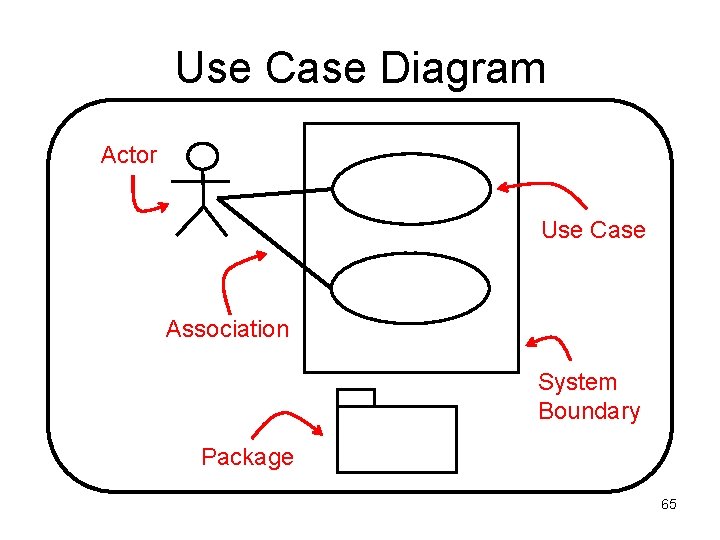 Use Case Diagram

Actor

Use Case

Association

System Boundary

Package

65