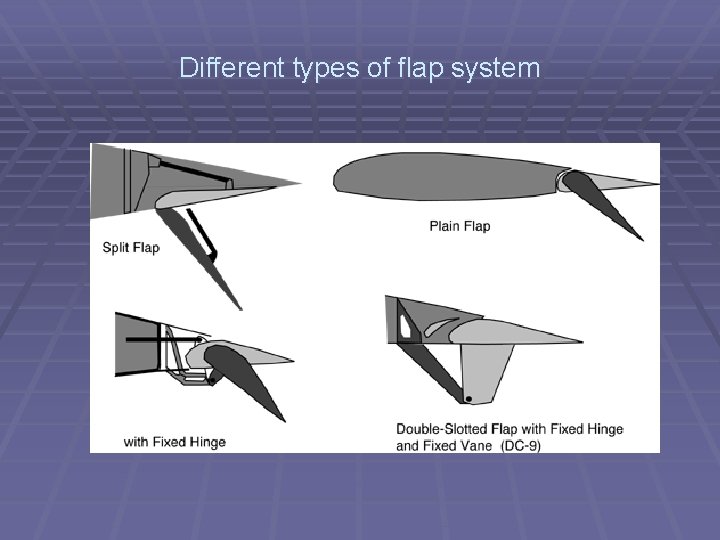 Different types of flap system

Split Flap

Plain Flap

with Fixed Hinge

Double-Slotted Flap with Fixed Hinge and Fixed Vane (DC-9)