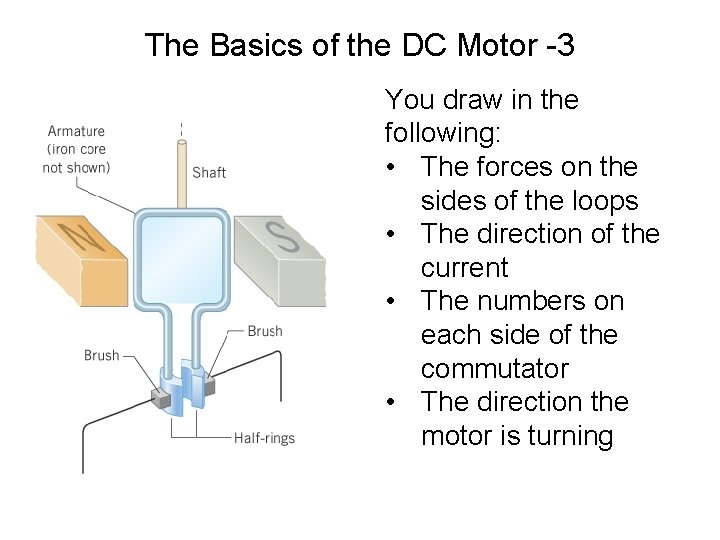 The Basics of the DC Motor -3

Armature (iron core not shown)

Shaft

N

S

Brush

Brush

Half-rings

You draw in the following:
• The forces on the sides of the loops
• The direction of the current
• The numbers on each side of the commutator
• The direction the motor is turning