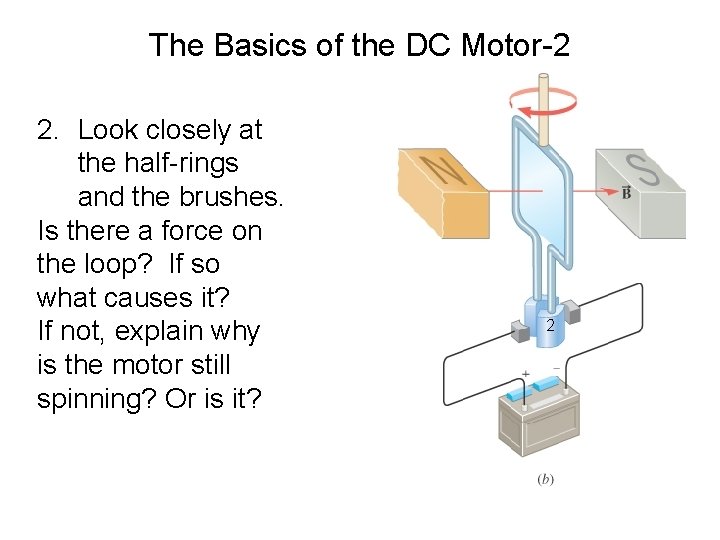 The Basics of the DC Motor-2

2. Look closely at the half-rings and the brushes.
Is there a force on the loop? If so what causes it?
If not, explain why is the motor still spinning? Or is it?

N

S

$\vec{B}$

2

+

−

(b)