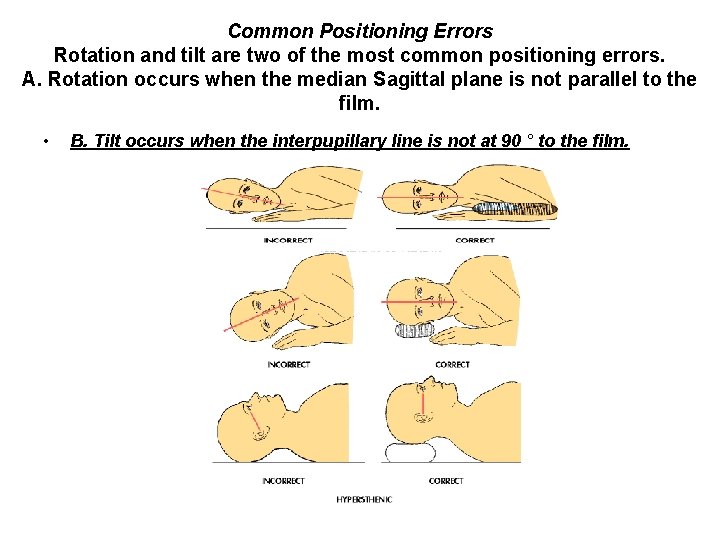 Common Positioning Errors
Rotation and tilt are two of the most common positioning errors.
A. Rotation occurs when the median Sagittal plane is not parallel to the film.

• B. Tilt occurs when the interpupillary line is not at 90 ° to the film.

INCORRECT

CORRECT

INCORRECT

CORRECT

INCORRECT

CORRECT

HYPERSTHENIC