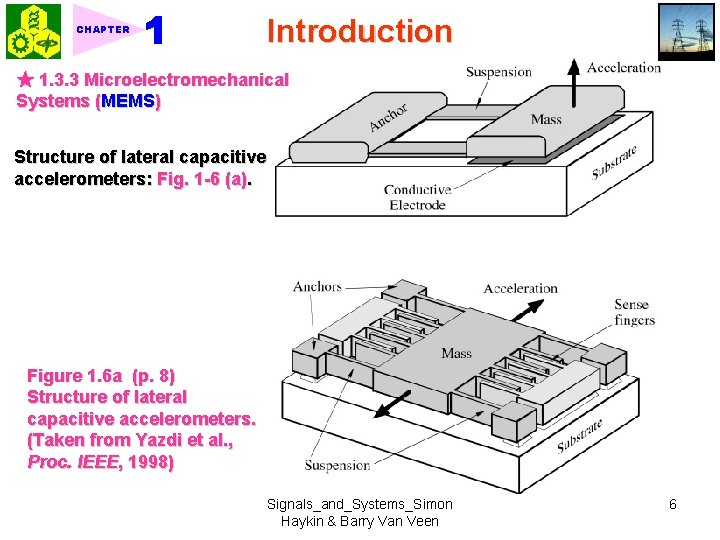 CHAPTER 1

Introduction

★ 1.3.3 Microelectromechanical Systems (MEMS)

Structure of lateral capacitive accelerometers: Fig. 1-6 (a).

Suspension

Acceleration

Anchor

Mass

Substrate

Conductive Electrode

Anchors

Acceleration

Sense fingers

Mass

Substrate

Suspension

Figure 1.6a (p. 8) Structure of lateral capacitive accelerometers. (Taken from Yazdi et al., Proc. IEEE, 1998)

Signals_and_Systems_Simon Haykin & Barry Van Veen

6