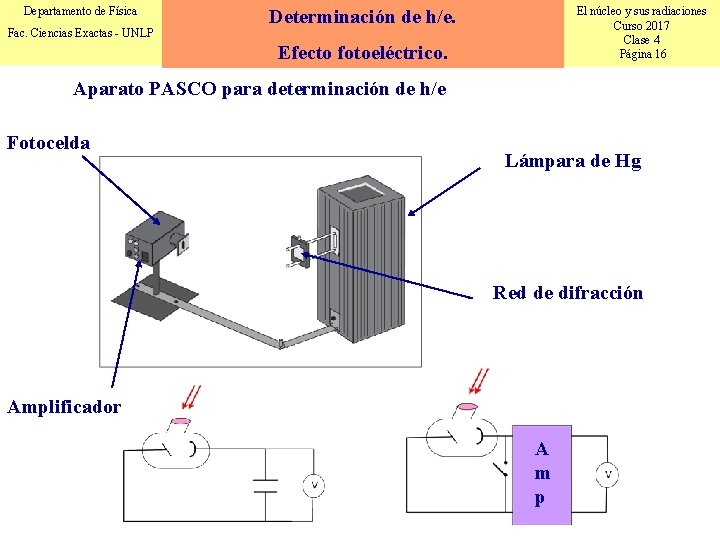 Departamento de Física
Fac. Ciencias Exactas - UNLP

Determinación de h/e.

Efecto fotoeléctrico.

El núcleo y sus radiaciones
Curso 2017
Clase 4
Página 16

Aparato PASCO para determinación de h/e

Fotocelda

Lámpara de Hg

Red de difracción

Amplificador

V

A
m
p

V