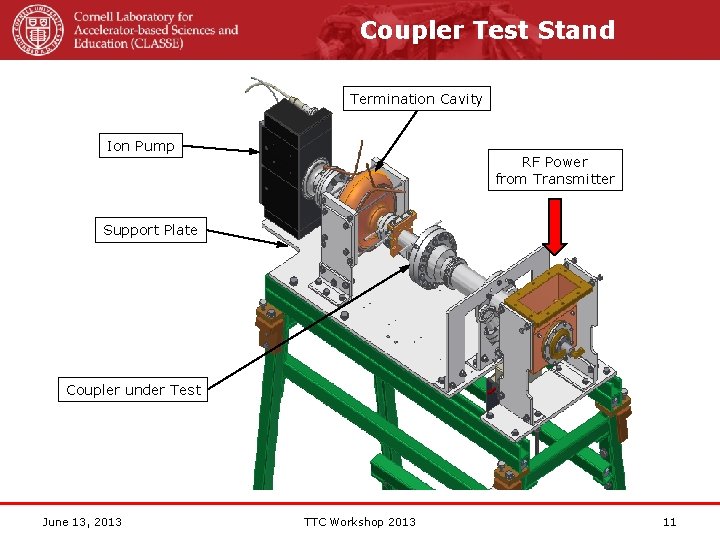 Cornell Laboratory for Accelerator-based Sciences and Education (CLASSE)

Coupler Test Stand

Termination Cavity

Ion Pump

RF Power from Transmitter

Support Plate

Coupler under Test

June 13, 2013

TTC Workshop 2013

11