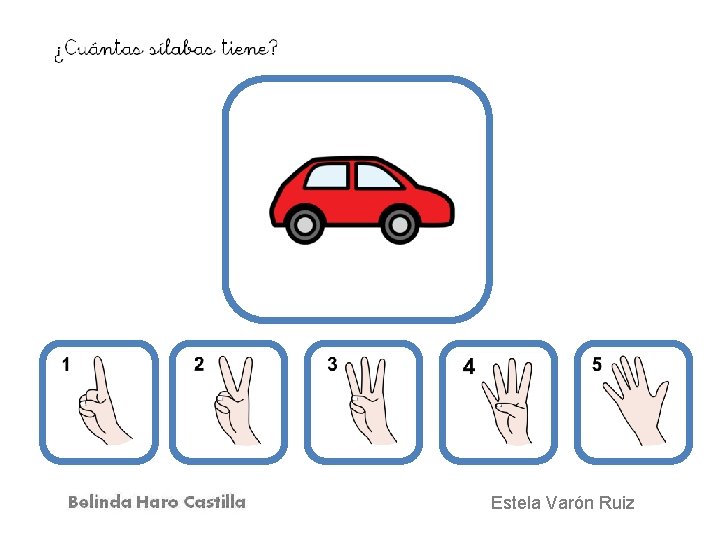 ¿Cuántas sílabas tiene?

1

2

3

4

5

Belinda Haro Castilla

Estela Varón Ruiz