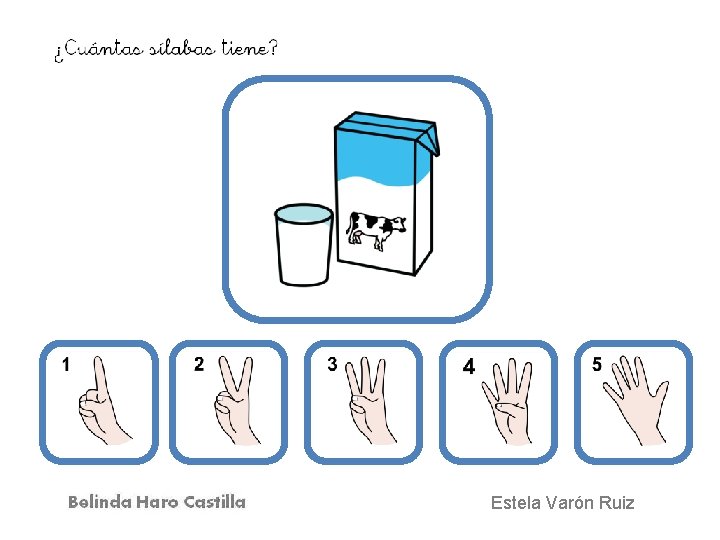 ¿Cuántas sílabas tiene?

1

2

3

4

5

Belinda Haro Castilla

Estela Varón Ruiz