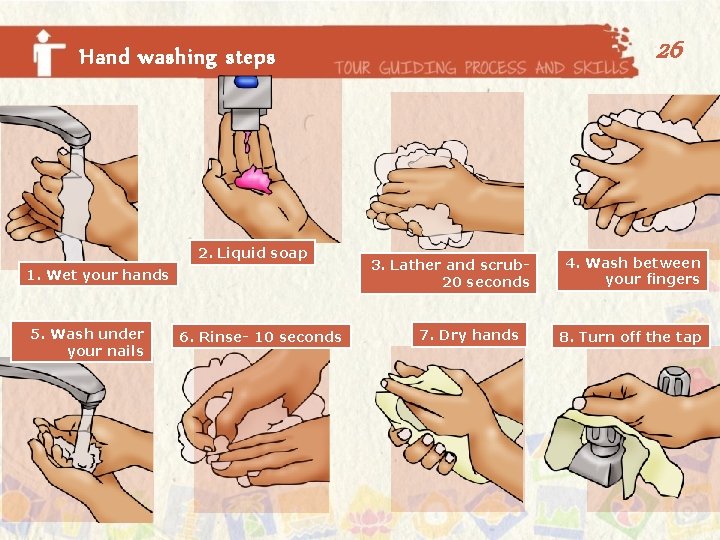 Hand washing steps

TOUR GUIDING PROCESS AND SKILLS

26

1. Wet your hands

2. Liquid soap

3. Lather and scrub- 20 seconds

4. Wash between your fingers

5. Wash under your nails

6. Rinse- 10 seconds

7. Dry hands

8. Turn off the tap