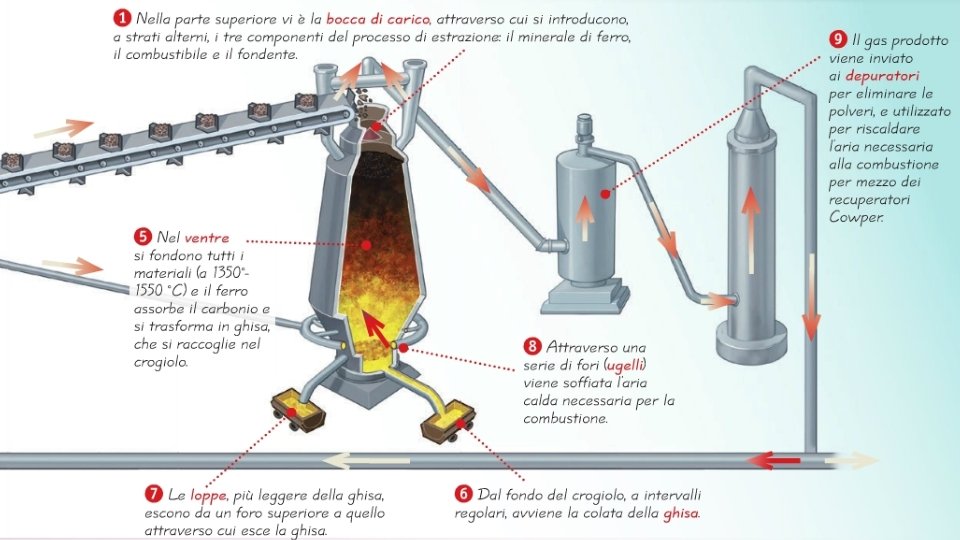 1 Nella parte superiore vi è la bocca di carico, attraverso cui si introducono, a strati alterni, i tre componenti del processo di estrazione: il minerale di ferro, il combustibile e il fondente.

9 Il gas prodotto viene inviato ai depuratori per eliminare le polveri, e utilizzato per riscaldare l'aria necessaria alla combustione per mezzo dei recuperatori Cowper.

5 Nel ventre si fondono tutti i materiali (a 1350°-1550 °C) e il ferro assorbe il carbonio e si trasforma in ghisa, che si raccoglie nel crogiolo.

8 Attraverso una serie di fori (ugelli) viene soffiata l'aria calda necessaria per la combustione.

7 Le loppe, più leggere della ghisa, escono da un foro superiore a quello attraverso cui esce la ghisa.

6 Dal fondo del crogiolo, a intervalli regolari, avviene la colata della ghisa.