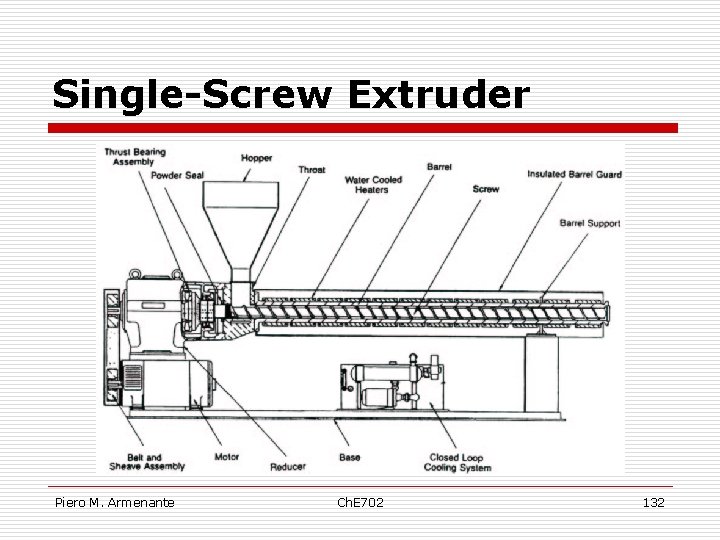 Single-Screw Extruder

Thrust Bearing Assembly

Powder Seal

Hopper

Throat

Water Cooled Heaters

Barrel

Screw

Insulated Barrel Guard

Barrel Support

Belt and Sheave Assembly

Motor

Reducer

Base

Closed Loop Cooling System

Piero M. Armenante

ChE702

132