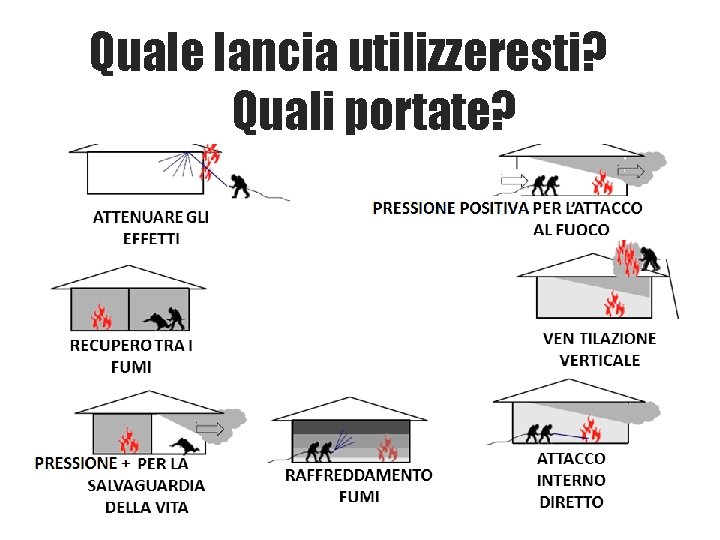 Quale lancia utilizzeresti?
Quali portate?

ATTENUARE GLI EFFETTI

PRESSIONE POSITIVA PER L'ATTACCO AL FUOCO

RECUPERO TRA I FUMI

VEN TILAZIONE VERTICALE

PRESSIONE + PER LA SALVAGUARDIA DELLA VITA

RAFFREDDAMENTO FUMI

ATTACCO INTERNO DIRETTO