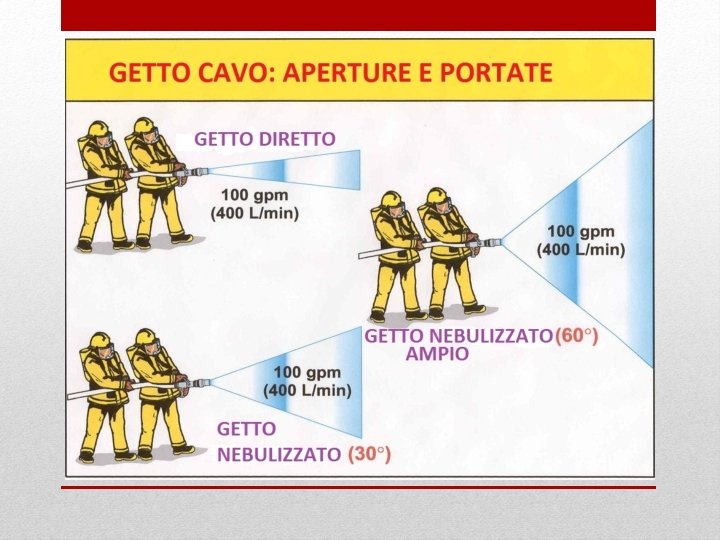 GETTO CAVO: APERTURE E PORTATE

GETTO DIRETTO

100 gpm
(400 L/min)

100 gpm
(400 L/min)

GETTO NEBULIZZATO (60°)
AMPIO

100 gpm
(400 L/min)

GETTO
NEBULIZZATO (30°)