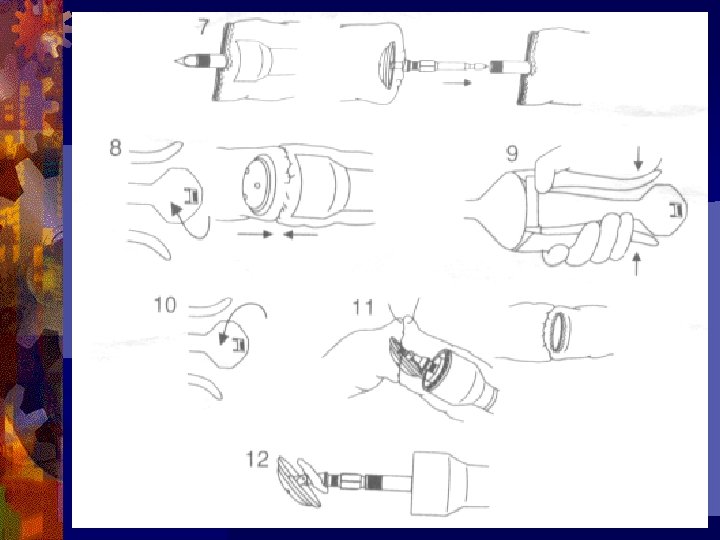 7

8

9

10

11

12