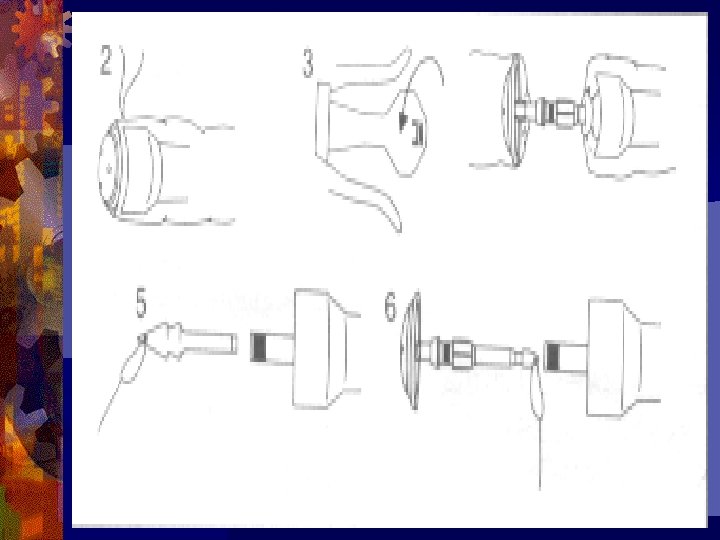 2

3

5

6