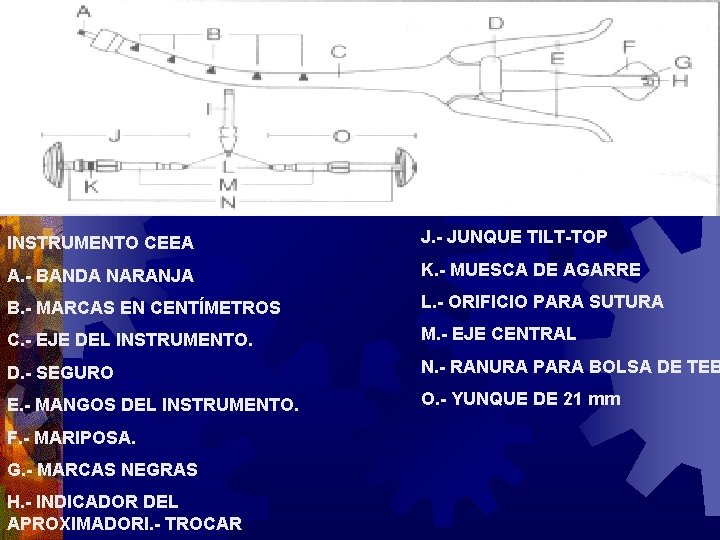 A
B
C
D
E
F
G
H
I
J
O
K
L
M
N

INSTRUMENTO CEEA

A.- BANDA NARANJA

B.- MARCAS EN CENTÍMETROS

C.- EJE DEL INSTRUMENTO.

D.- SEGURO

E.- MANGOS DEL INSTRUMENTO.

F.- MARIPOSA.

G.- MARCAS NEGRAS

H.- INDICADOR DEL APROXIMADORI.- TROCAR

J.- JUNQUE TILT-TOP

K.- MUESCA DE AGARRE

L.- ORIFICIO PARA SUTURA

M.- EJE CENTRAL

N.- RANURA PARA BOLSA DE TEB

O.- YUNQUE DE 21 mm