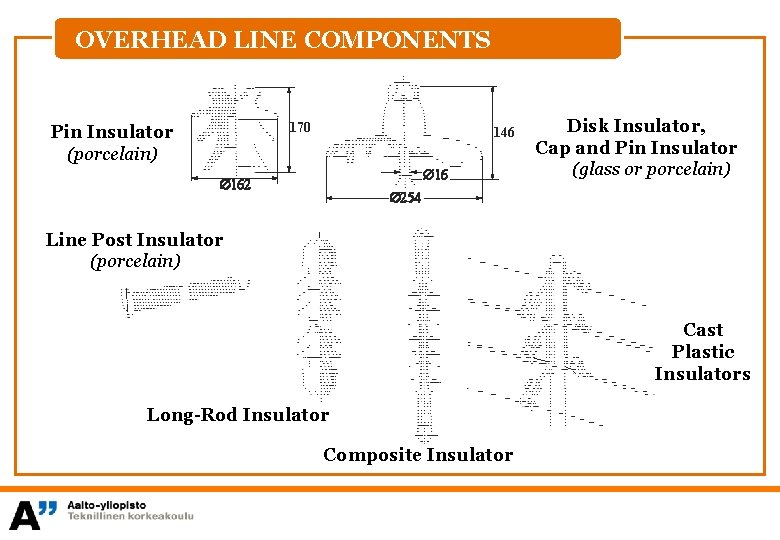 OVERHEAD LINE COMPONENTS

Pin Insulator
(porcelain)

170

Ø162

146

Ø16

Ø254

Disk Insulator,
Cap and Pin Insulator
(glass or porcelain)

Line Post Insulator
(porcelain)

Long-Rod Insulator

Composite Insulator

Cast
Plastic
Insulators

A"
Aalto-yliopisto
Teknillinen korkeakoulu