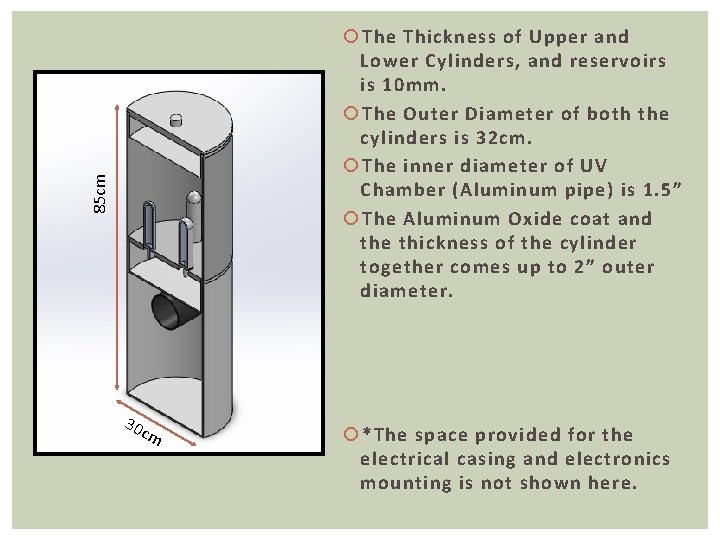 85cm

30cm

The Thickness of Upper and Lower Cylinders, and reservoirs is 10mm.

The Outer Diameter of both the cylinders is 32cm.

The inner diameter of UV Chamber (Aluminum pipe) is 1.5”

The Aluminum Oxide coat and the thickness of the cylinder together comes up to 2” outer diameter.

*The space provided for the electrical casing and electronics mounting is not shown here.