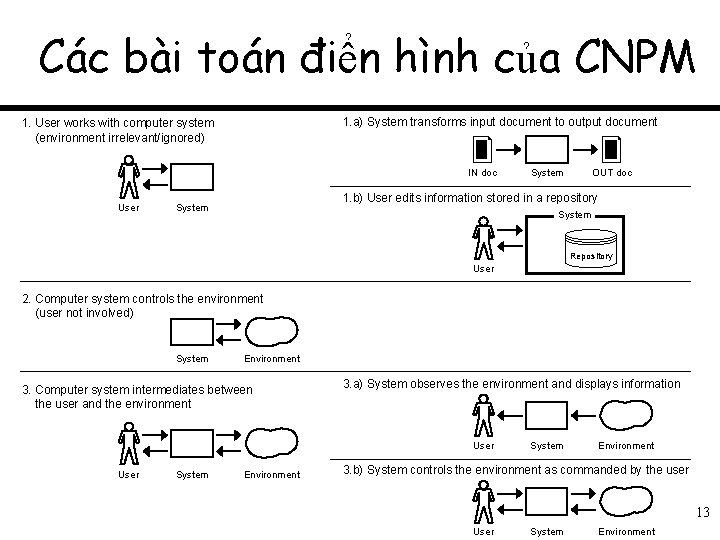 Các bài toán điển hình của CNPM

1. User works with computer system (environment irrelevant/ignored)

User System

1.a) System transforms input document to output document

IN doc System OUT doc

1.b) User edits information stored in a repository

System

Repository

User

2. Computer system controls the environment (user not involved)

System Environment

3. Computer system intermediates between the user and the environment

User System Environment

3.a) System observes the environment and displays information

User System Environment

3.b) System controls the environment as commanded by the user

User System Environment

13