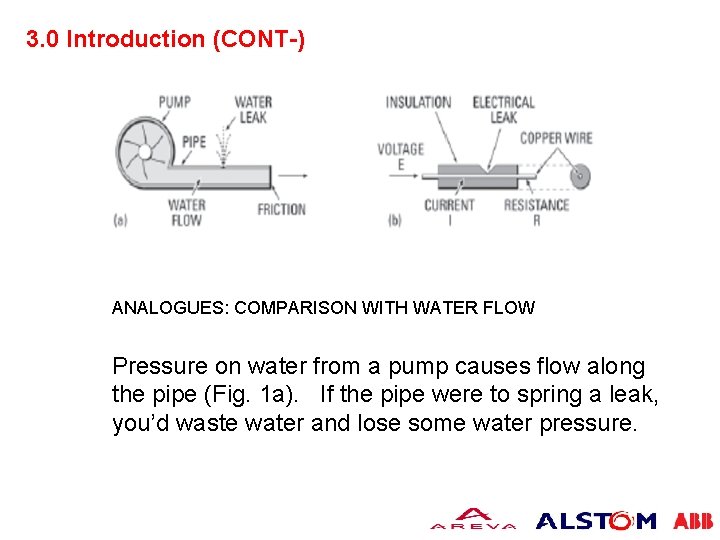 3.0 Introduction (CONT-)

PUMP
WATER LEAK
PIPE
WATER FLOW
FRICTION
(a)

INSULATION
ELECTRICAL LEAK
COPPER WIRE
VOLTAGE E
CURRENT I
RESISTANCE R
(b)

ANALOGUES: COMPARISON WITH WATER FLOW

Pressure on water from a pump causes flow along the pipe (Fig. 1a). If the pipe were to spring a leak, you'd waste water and lose some water pressure.

AREVA ALSTOM ABB