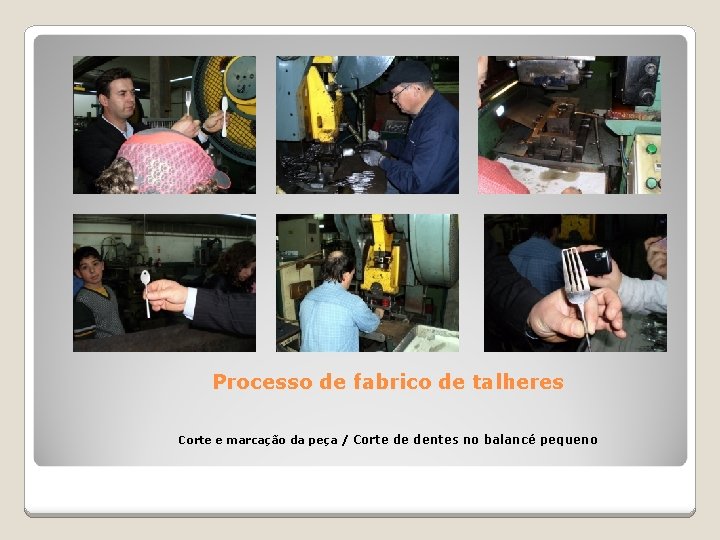 Processo de fabrico de talheres

Corte e marcação da peça / Corte de dentes no balancé pequeno