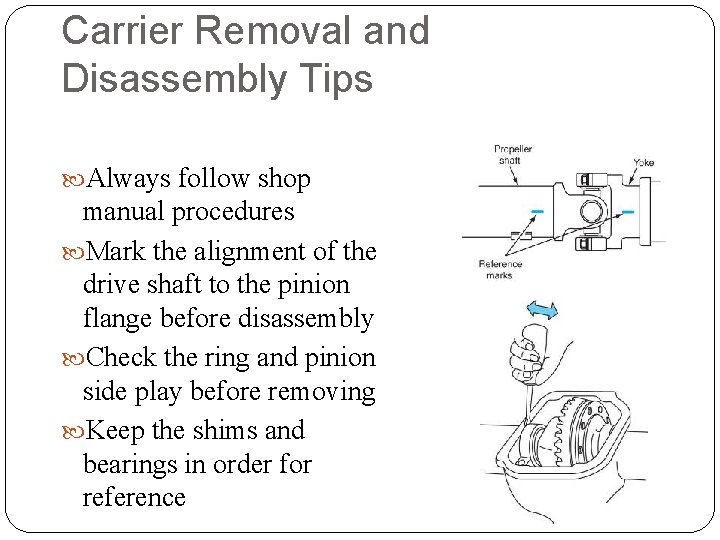 Carrier Removal and Disassembly Tips

Always follow shop manual procedures

Mark the alignment of the drive shaft to the pinion flange before disassembly

Check the ring and pinion side play before removing

Keep the shims and bearings in order for reference

Propeller shaft

Yoke

Reference marks