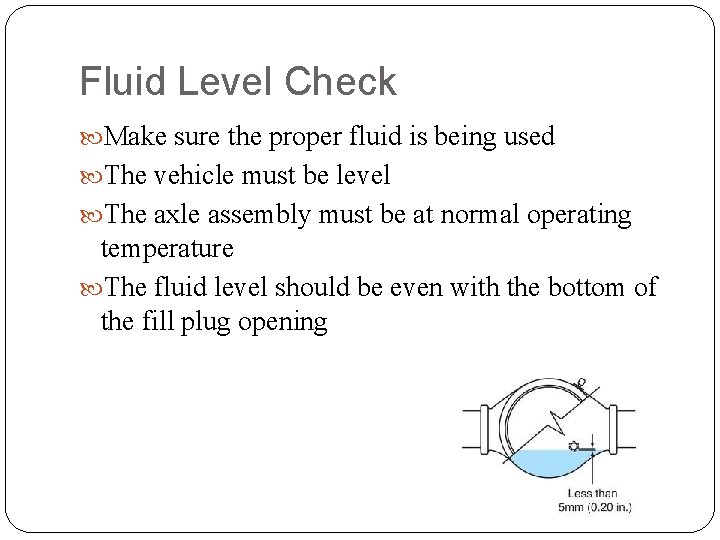 Fluid Level Check

Make sure the proper fluid is being used

The vehicle must be level

The axle assembly must be at normal operating temperature

The fluid level should be even with the bottom of the fill plug opening

Less than
5mm (0.20 in.)