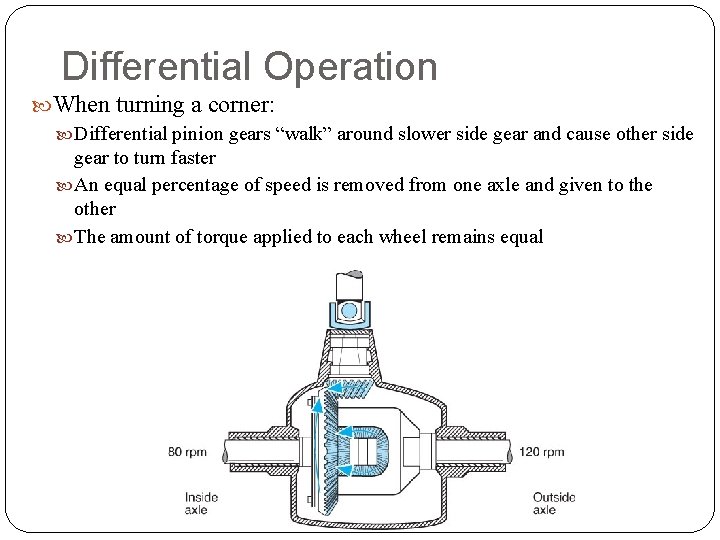 Differential Operation

When turning a corner:

Differential pinion gears “walk” around slower side gear and cause other side gear to turn faster

An equal percentage of speed is removed from one axle and given to the other

The amount of torque applied to each wheel remains equal

80 rpm

120 rpm

Inside axle

Outside axle