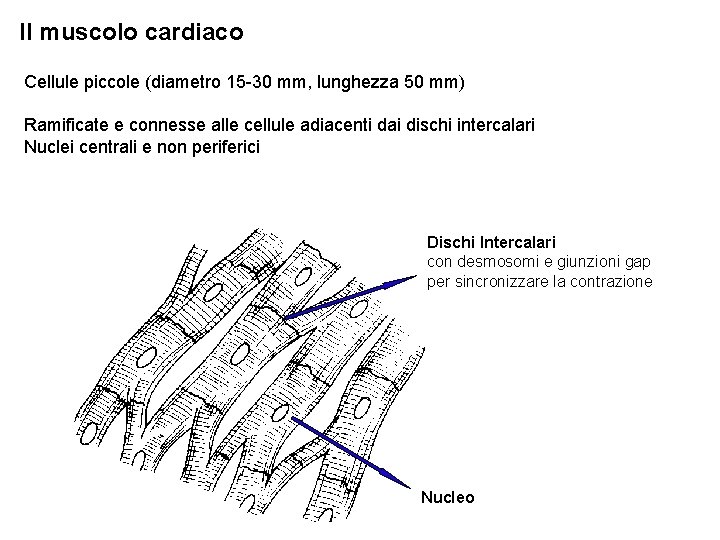 Il muscolo cardiaco

Cellule piccole (diametro 15-30 mm, lunghezza 50 mm)

Ramificate e connesse alle cellule adiacenti dai dischi intercalari
Nuclei centrali e non periferici

Dischi Intercalari
con desmosomi e giunzioni gap per sincronizzare la contrazione

Nucleo