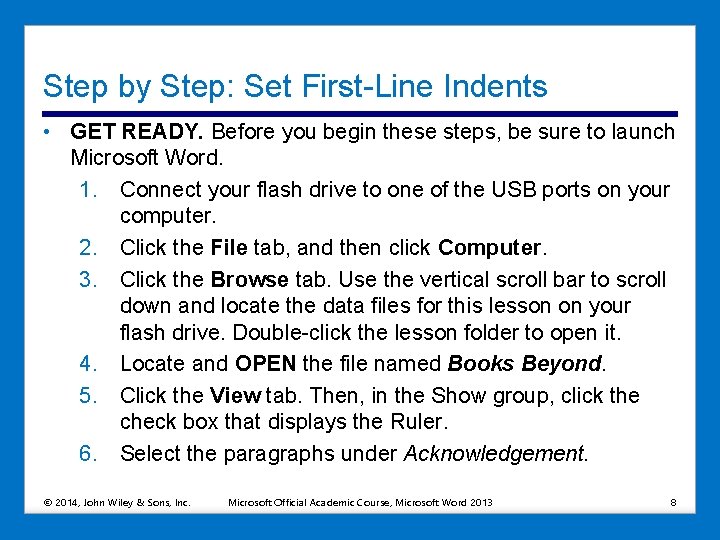 Step by Step: Set First-Line Indents

• GET READY. Before you begin these steps, be sure to launch Microsoft Word.

1. Connect your flash drive to one of the USB ports on your computer.
2. Click the File tab, and then click Computer.
3. Click the Browse tab. Use the vertical scroll bar to scroll down and locate the data files for this lesson on your flash drive. Double-click the lesson folder to open it.
4. Locate and OPEN the file named Books Beyond.
5. Click the View tab. Then, in the Show group, click the check box that displays the Ruler.
6. Select the paragraphs under Acknowledgement.

© 2014, John Wiley & Sons, Inc. Microsoft Official Academic Course, Microsoft Word 2013 8