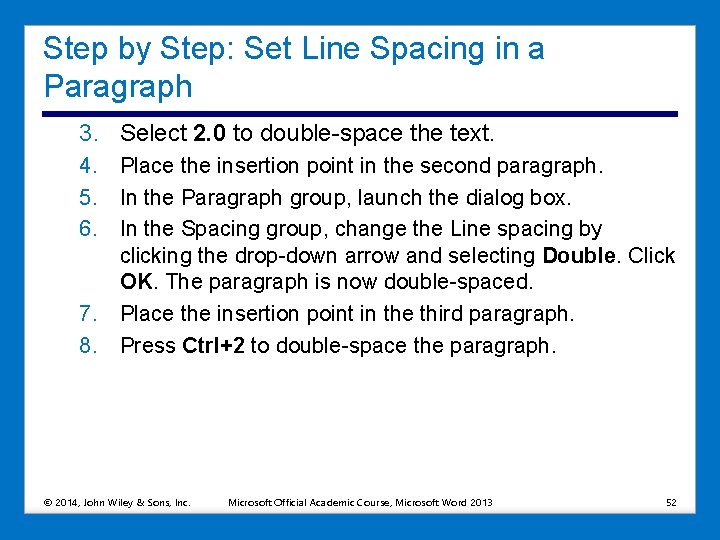 Step by Step: Set Line Spacing in a Paragraph

3. Select 2.0 to double-space the text.
4. Place the insertion point in the second paragraph.
5. In the Paragraph group, launch the dialog box.
6. In the Spacing group, change the Line spacing by clicking the drop-down arrow and selecting Double. Click OK. The paragraph is now double-spaced.
7. Place the insertion point in the third paragraph.
8. Press Ctrl+2 to double-space the paragraph.

© 2014, John Wiley & Sons, Inc. Microsoft Official Academic Course, Microsoft Word 2013 52