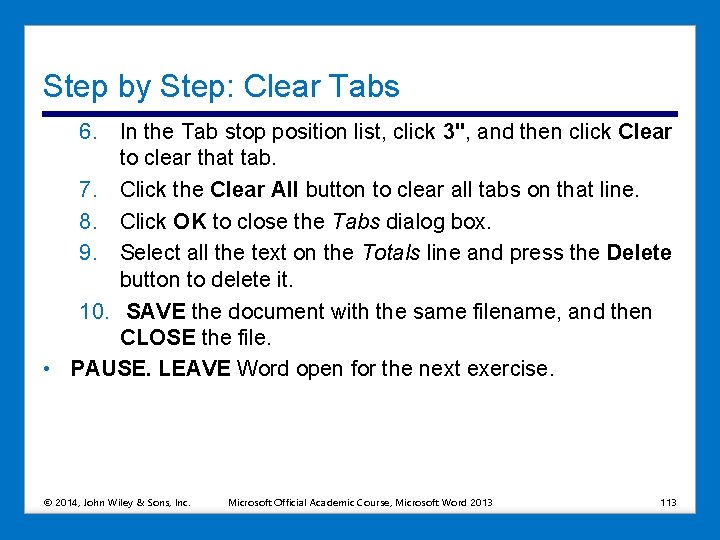 Step by Step: Clear Tabs

6. In the Tab stop position list, click 3", and then click Clear to clear that tab.

7. Click the Clear All button to clear all tabs on that line.

8. Click OK to close the Tabs dialog box.

9. Select all the text on the Totals line and press the Delete button to delete it.

10. SAVE the document with the same filename, and then CLOSE the file.

• PAUSE. LEAVE Word open for the next exercise.

© 2014, John Wiley & Sons, Inc. Microsoft Official Academic Course, Microsoft Word 2013 113