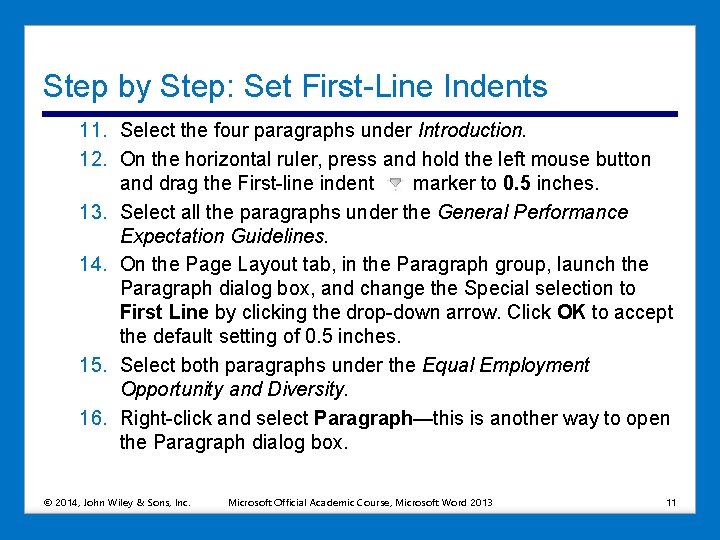 Step by Step: Set First-Line Indents

11. Select the four paragraphs under Introduction.

12. On the horizontal ruler, press and hold the left mouse button and drag the First-line indent marker to 0.5 inches.

13. Select all the paragraphs under the General Performance Expectation Guidelines.

14. On the Page Layout tab, in the Paragraph group, launch the Paragraph dialog box, and change the Special selection to First Line by clicking the drop-down arrow. Click OK to accept the default setting of 0.5 inches.

15. Select both paragraphs under the Equal Employment Opportunity and Diversity.

16. Right-click and select Paragraph—this is another way to open the Paragraph dialog box.

© 2014, John Wiley & Sons, Inc. Microsoft Official Academic Course, Microsoft Word 2013 11