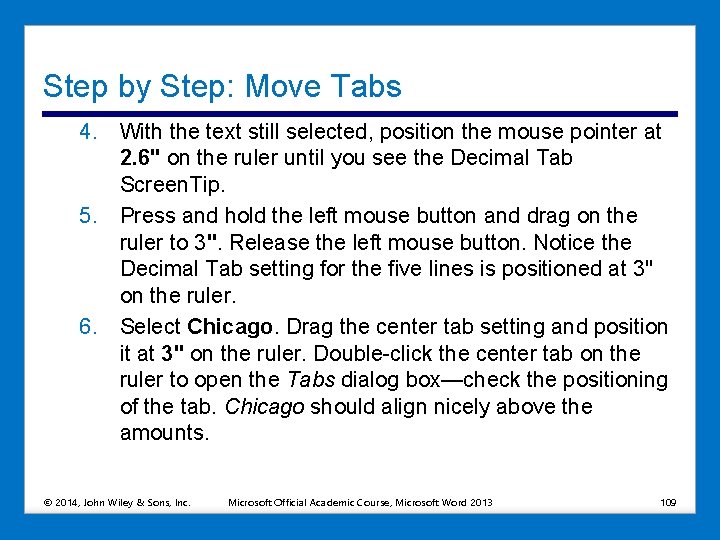 Step by Step: Move Tabs

4. With the text still selected, position the mouse pointer at 2.6" on the ruler until you see the Decimal Tab ScreenTip.

5. Press and hold the left mouse button and drag on the ruler to 3". Release the left mouse button. Notice the Decimal Tab setting for the five lines is positioned at 3" on the ruler.

6. Select Chicago. Drag the center tab setting and position it at 3" on the ruler. Double-click the center tab on the ruler to open the Tabs dialog box—check the positioning of the tab. Chicago should align nicely above the amounts.

© 2014, John Wiley & Sons, Inc. Microsoft Official Academic Course, Microsoft Word 2013 109