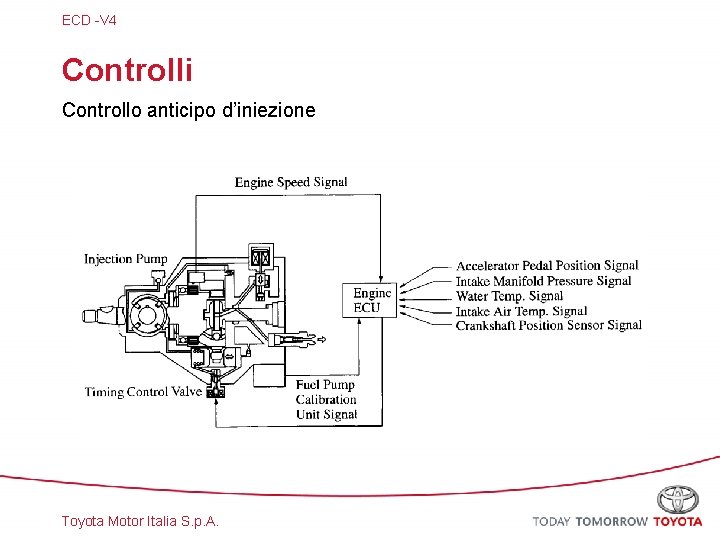 ECD -V4

Controlli

Controllo anticipo d'iniezione

Engine Speed Signal

Injection Pump

Engine ECU

Accelerator Pedal Position Signal
Intake Manifold Pressure Signal
Water Temp. Signal
Intake Air Temp. Signal
Crankshaft Position Sensor Signal

Timing Control Valve

Fuel Pump Calibration Unit Signal

Toyota Motor Italia S.p.A.

TODAY TOMORROW TOYOTA