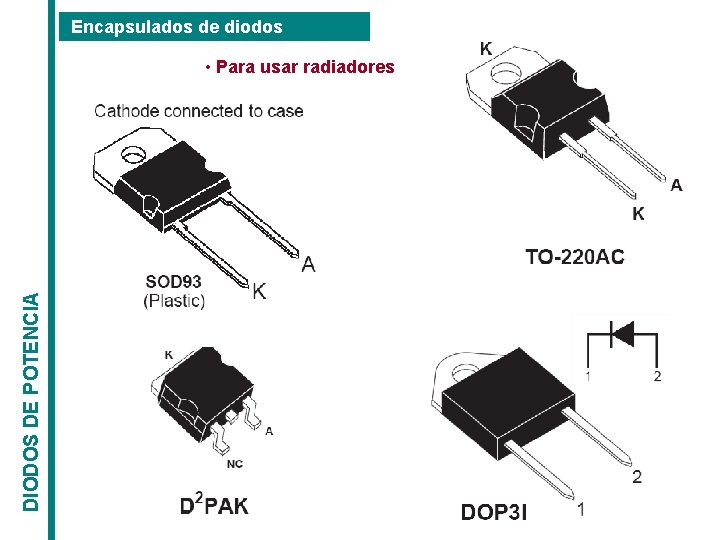 Encapsulados de diodos

• Para usar radiadores

Cathode connected to case

A

K

SOD93
(Plastic)

K

A

K

TO-220AC

K

A

NC

$D^2PAK$

1

2

2

1

DOP3I

DIODOS DE POTENCIA