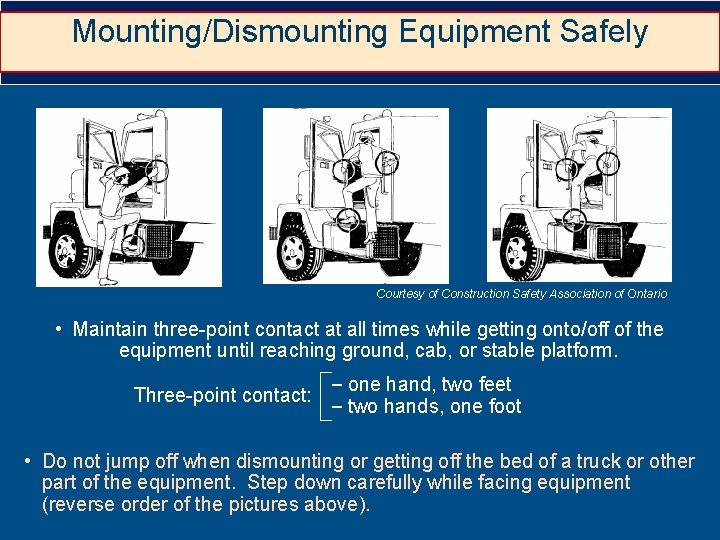 Mounting/Dismounting Equipment Safely

Courtesy of Construction Safety Association of Ontario

• Maintain three-point contact at all times while getting onto/off of the equipment until reaching ground, cab, or stable platform.

Three-point contact: – one hand, two feet
– two hands, one foot

• Do not jump off when dismounting or getting off the bed of a truck or other part of the equipment. Step down carefully while facing equipment (reverse order of the pictures above).